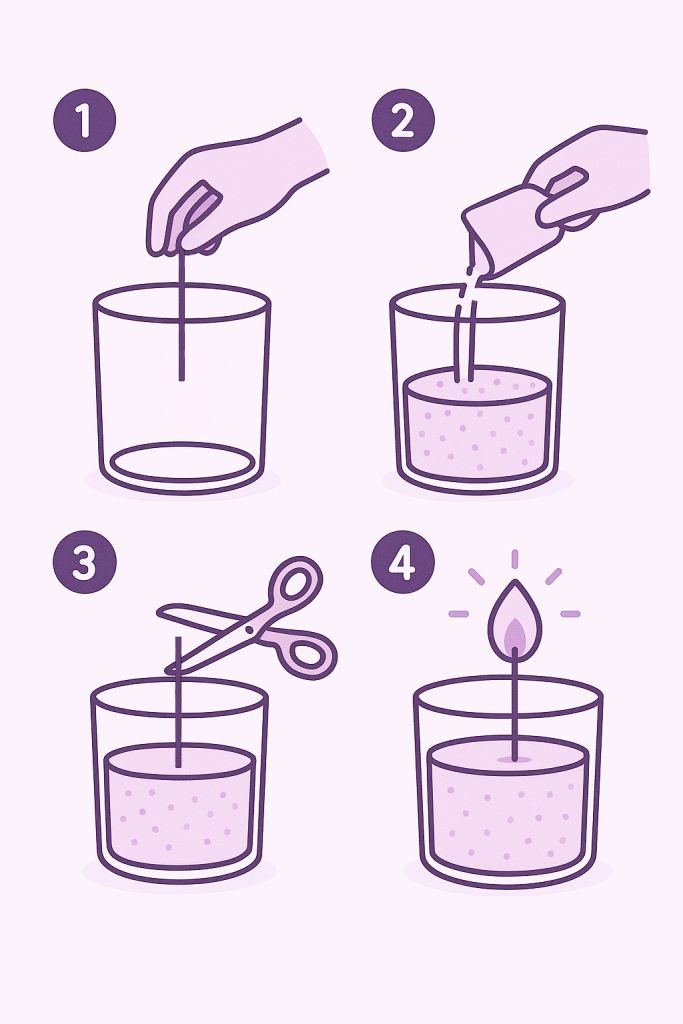 1

2

3

4